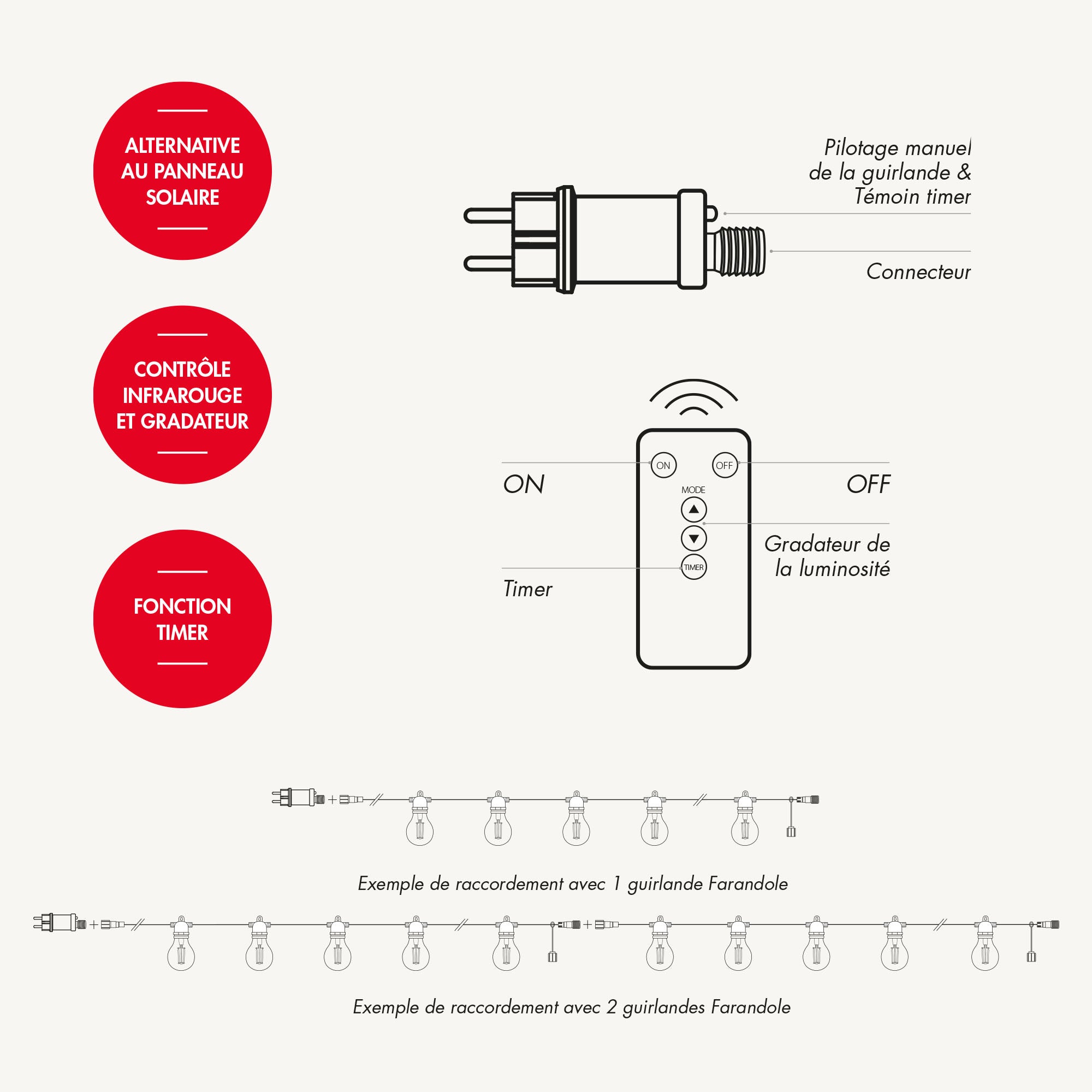 ALTERNATIVE AU PANNEAU SOLAIRE

CONTRÔLE INFRAROUGE ET GRADATEUR

FONCTION TIMER

Pilotage manuel de la guirlande & Témoin timer

Connecteur

ON

OFF

MODE

TIMER

ON

OFF

Gradateur de la luminosité

Timer

Exemple de raccordement avec 1 guirlande Farandole

Exemple de raccordement avec 2 guirlandes Farandole